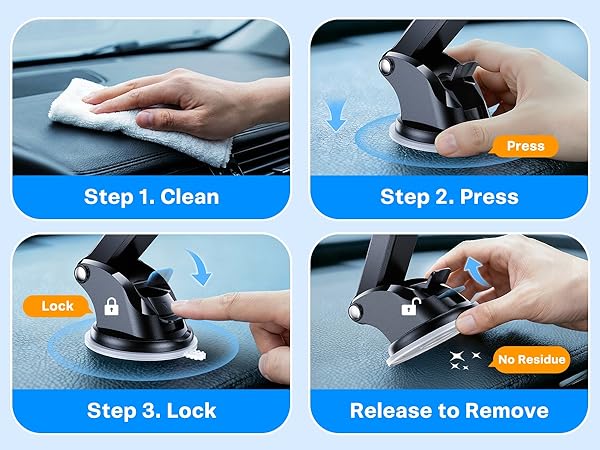 Step 1. Clean

Press

Step 2. Press

Lock

Step 3. Lock

No Residue

Release to Remove