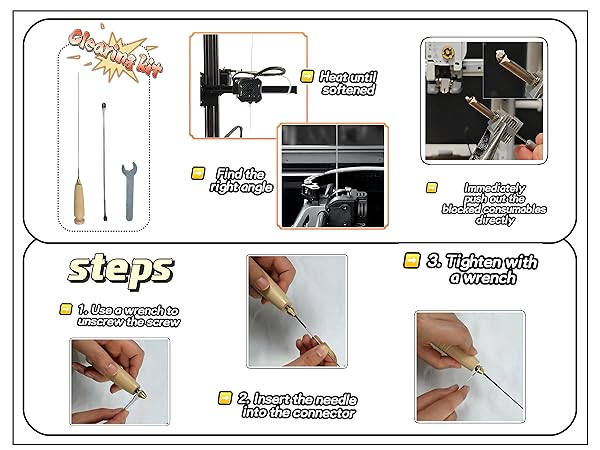 Clearing kit

Heat until softened

Find the right angle

Immediately push out the blocked consumables directly

steps

1. Use a wrench to unscrew the screw

2. Insert the needle into the connector

3. Tighten with a wrench