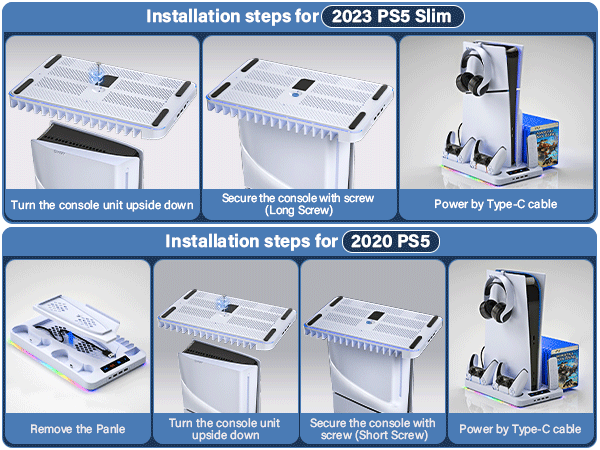 Installation steps for 2023 PS5 Slim

Turn the console unit upside down

Secure the console with screw (Long Screw)

Power by Type-C cable

Installation steps for 2020 PS5

Remove the Panle

Turn the console unit upside down

Secure the console with screw (Short Screw)

Power by Type-C cable