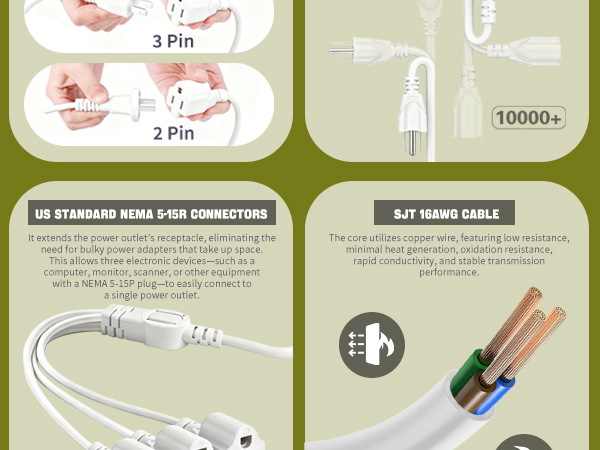 3 Pin

2 Pin

10000+

US STANDARD NEMA 5-15R CONNECTORS

It extends the power outlet's receptacle, eliminating the need for bulky power adapters that take up space. This allows three electronic devices—such as a computer, monitor, scanner, or other equipment with a NEMA 5-15P plug—to easily connect to a single power outlet.

SJT 16AWG CABLE

The core utilizes copper wire, featuring low resistance, minimal heat generation, oxidation resistance, rapid conductivity, and stable transmission performance.