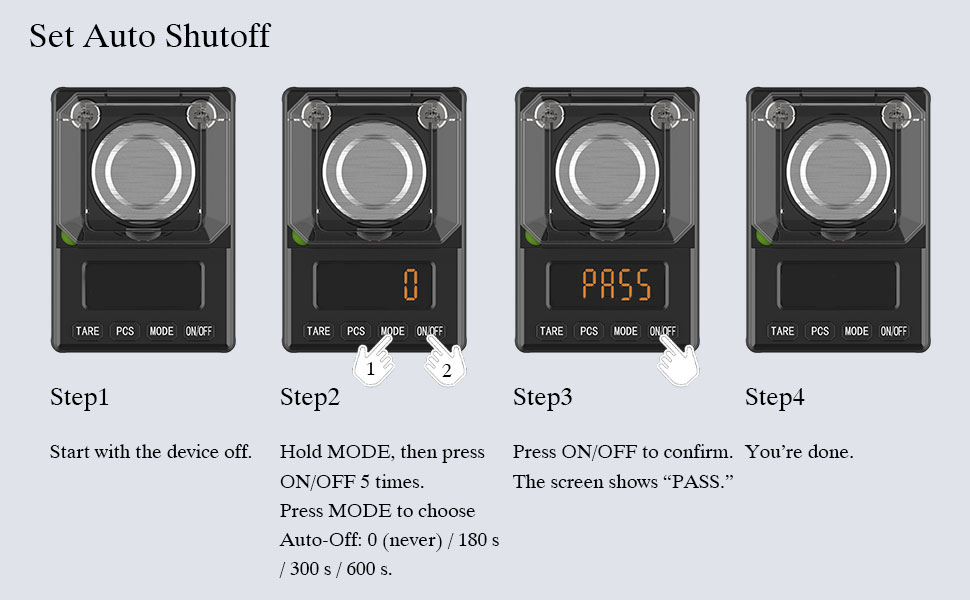 Set Auto Shutoff

TARE PCS MODE ON/OFF

0

TARE PCS MODE ON/OFF

1 2

PASS

TARE PCS MODE ON/OFF

TARE PCS MODE ON/OFF

Step1

Start with the device off.

Step2

Hold MODE, then press ON/OFF 5 times.
Press MODE to choose Auto-Off: 0 (never) / 180 s / 300 s / 600 s.

Step3

Press ON/OFF to confirm.
The screen shows “PASS.”

Step4

You’re done.