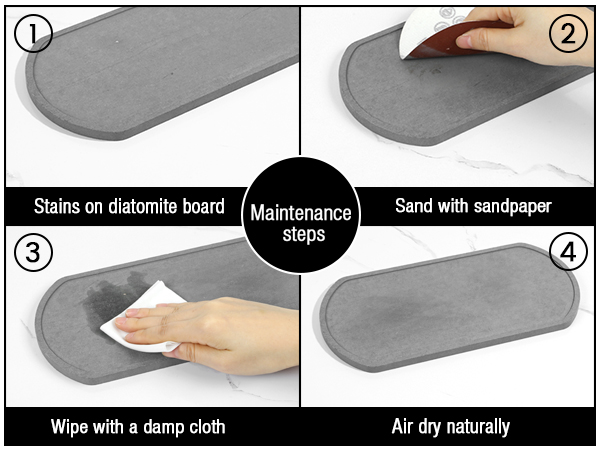 1

Stains on diatomite board

2

Sand with sandpaper

Maintenance steps

3

Wipe with a damp cloth

4

Air dry naturally