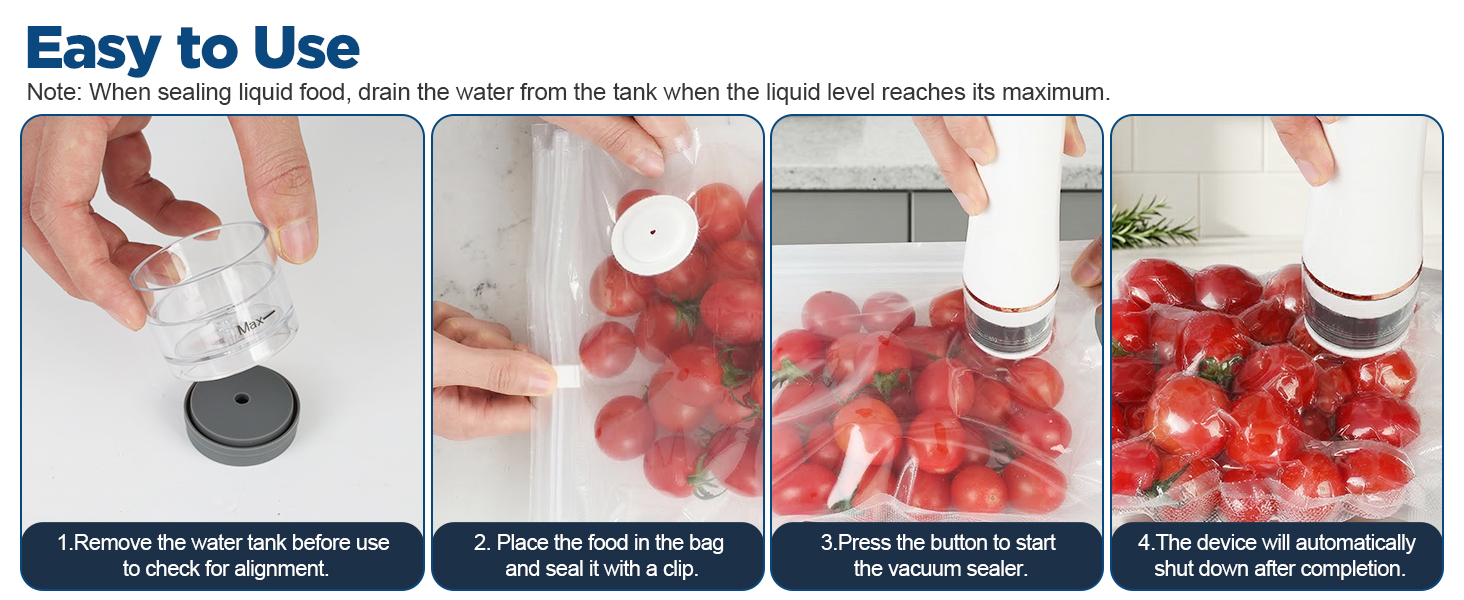 Easy to Use
Note: When sealing liquid food, drain the water from the tank when the liquid level reaches its maximum.

Max

1.Remove the water tank before use to check for alignment.

2. Place the food in the bag and seal it with a clip.

3.Press the button to start the vacuum sealer.

4.The device will automatically shut down after completion.