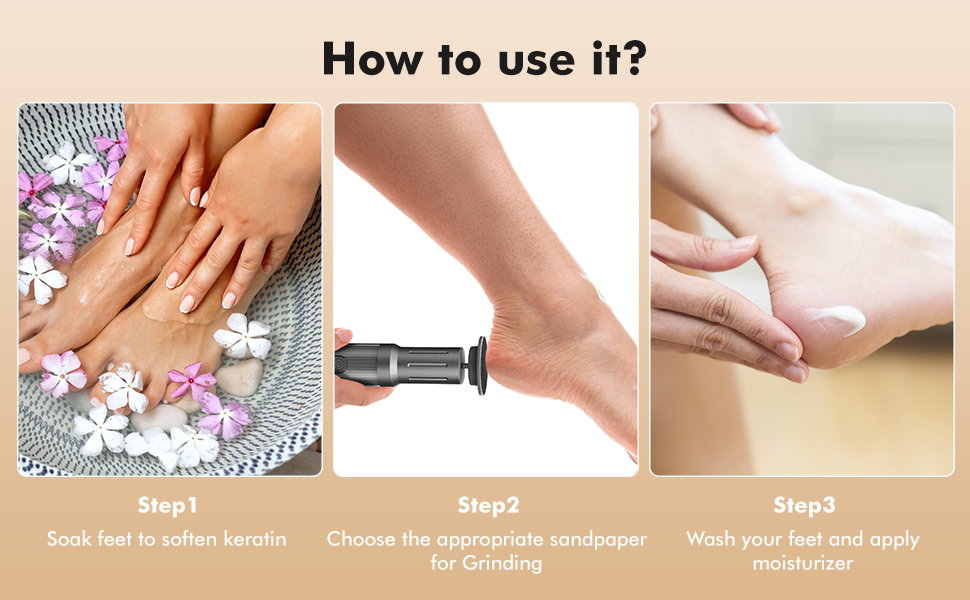 How to use it?

Step1
Soak feet to soften keratin

Step2
Choose the appropriate sandpaper for Grinding

Step3
Wash your feet and apply moisturizer