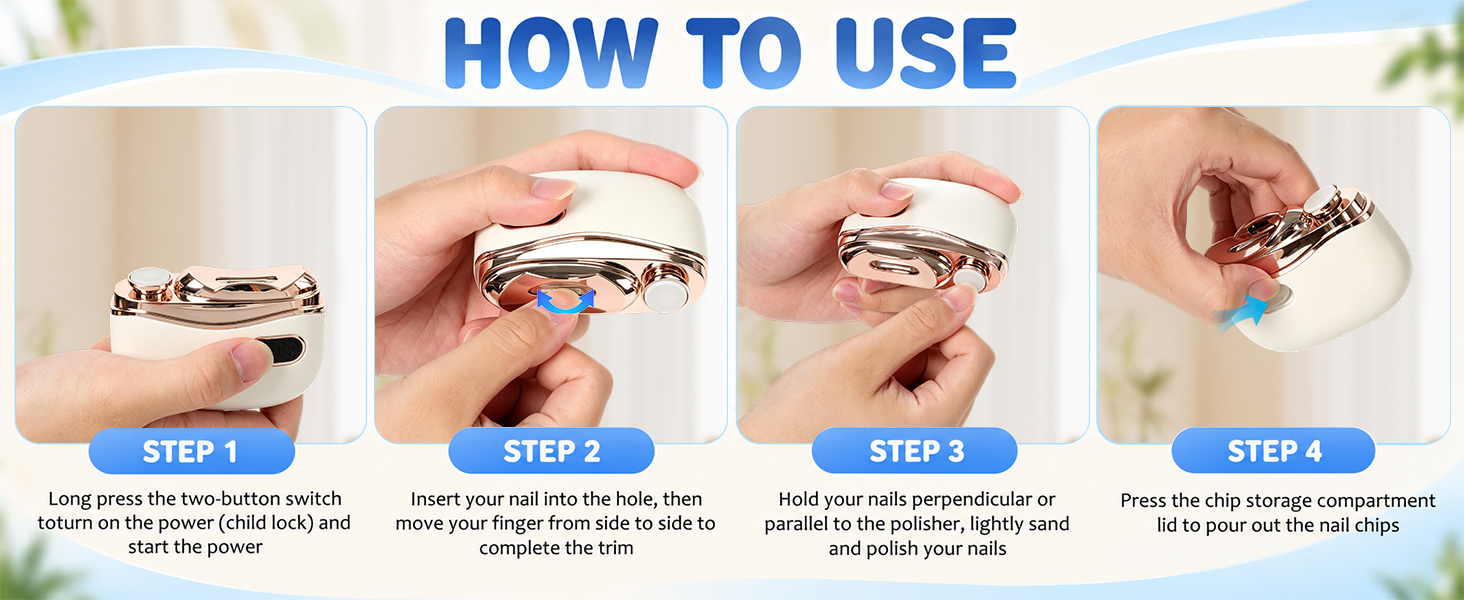 HOW TO USE

STEP 1
Long press the two-button switch toturn on the power (child lock) and start the power

STEP 2
Insert your nail into the hole, then move your finger from side to side to complete the trim

STEP 3
Hold your nails perpendicular or parallel to the polisher, lightly sand and polish your nails

STEP 4
Press the chip storage compartment lid to pour out the nail chips