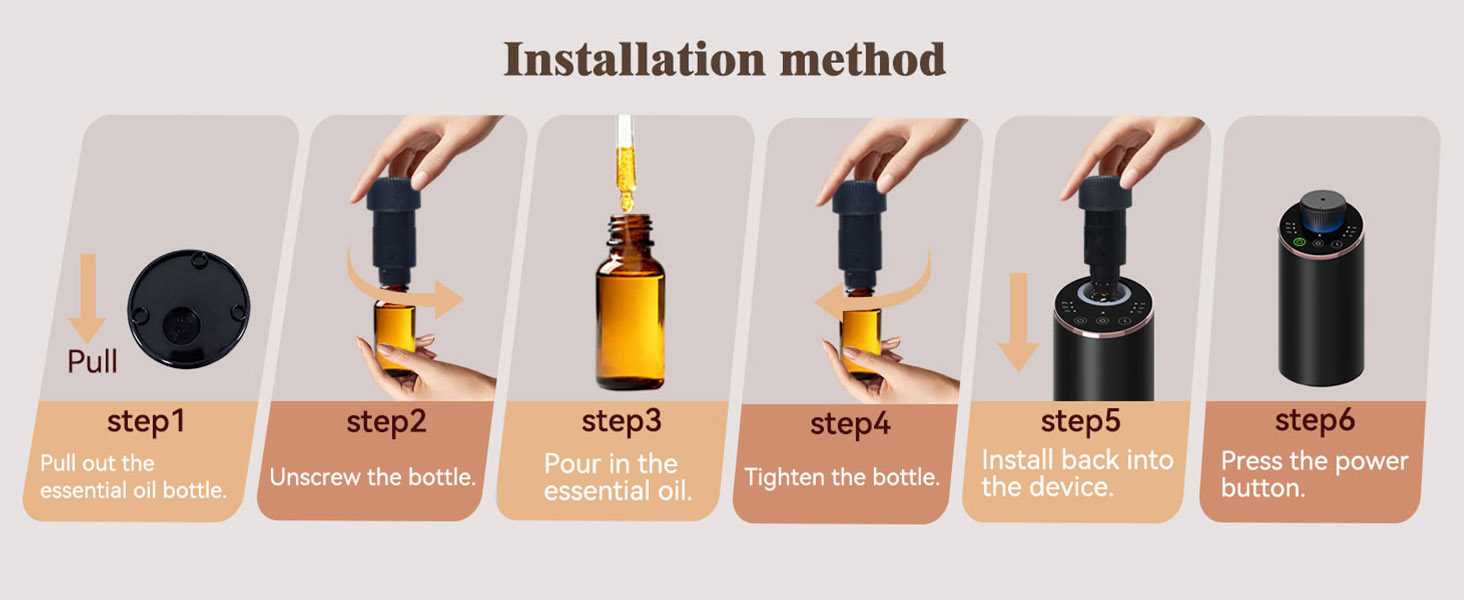 Installation method

Pull

step1
Pull out the essential oil bottle.

step2
Unscrew the bottle.

step3
Pour in the essential oil.

step4
Tighten the bottle.

step5
Install back into the device.

step6
Press the power button.