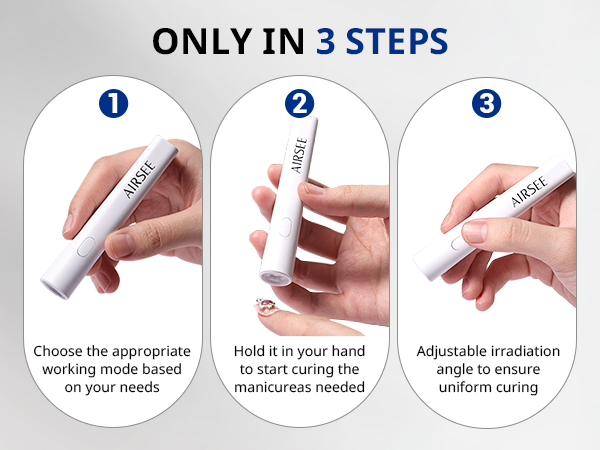 ONLY IN 3 STEPS

1

AIRSEE

Choose the appropriate working mode based on your needs

2

AIRSEE

Hold it in your hand to start curing the manicureas needed

3

AIRSEE

Adjustable irradiation angle to ensure uniform curing