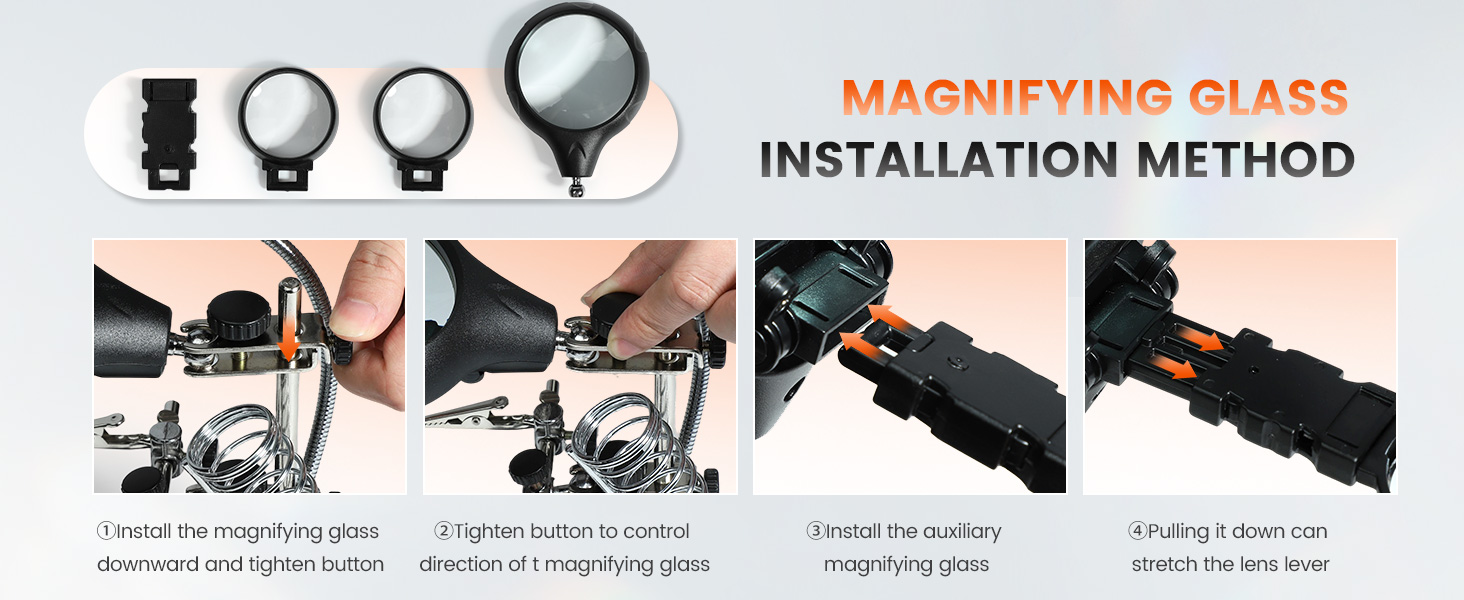 MAGNIFYING GLASS
INSTALLATION METHOD

①Install the magnifying glass downward and tighten button

②Tighten button to control direction of t magnifying glass

③Install the auxiliary magnifying glass

④Pulling it down can stretch the lens lever