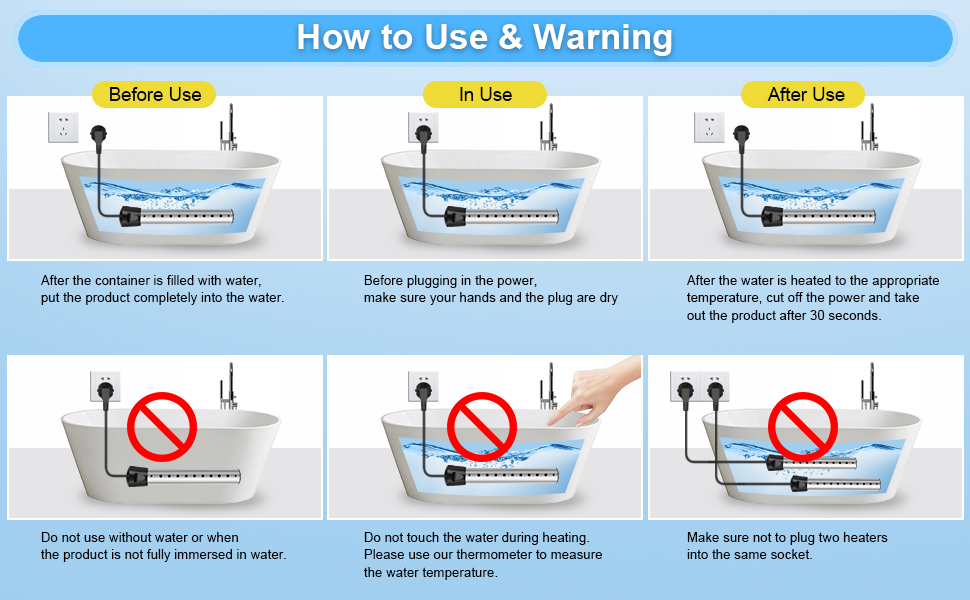 How to Use & Warning

Before Use

After the container is filled with water, put the product completely into the water.

In Use

Before plugging in the power, make sure your hands and the plug are dry

After Use

After the water is heated to the appropriate temperature, cut off the power and take out the product after 30 seconds.

Do not use without water or when the product is not fully immersed in water.

Do not touch the water during heating. Please use our thermometer to measure the water temperature.

Make sure not to plug two heaters into the same socket.