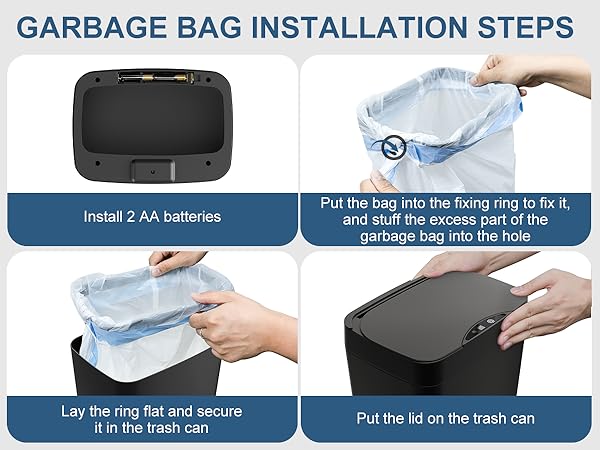 GARBAGE BAG INSTALLATION STEPS

Install 2 AA batteries

Put the bag into the fixing ring to fix it, and stuff the excess part of the garbage bag into the hole

Lay the ring flat and secure it in the trash can

Put the lid on the trash can