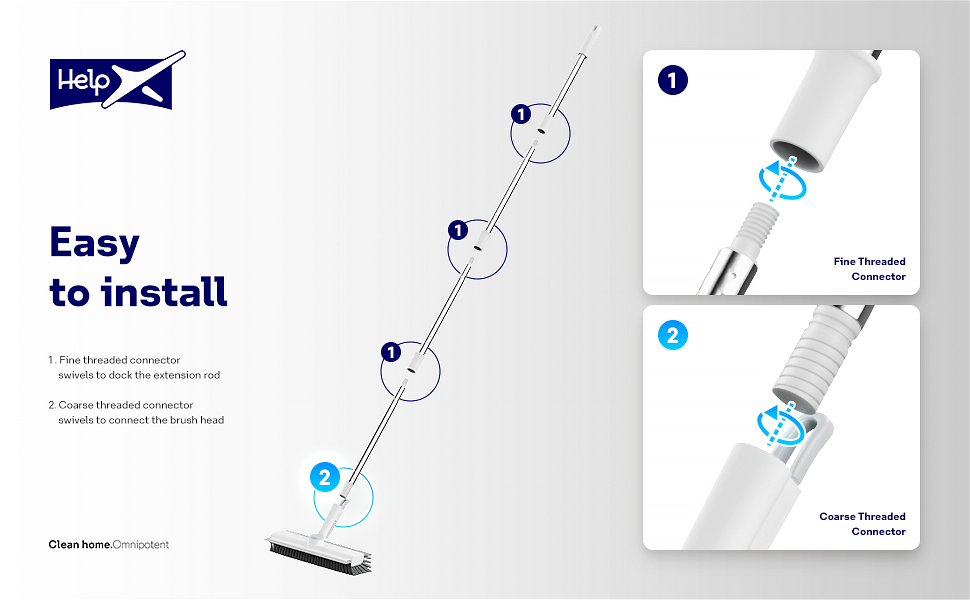 Help

Easy to install

1. Fine threaded connector swivels to dock the extension rod

2. Coarse threaded connector swivels to connect the brush head

Clean home.Omnipotent

1

1

1

2

1

Fine Threaded Connector

2

Coarse Threaded Connector