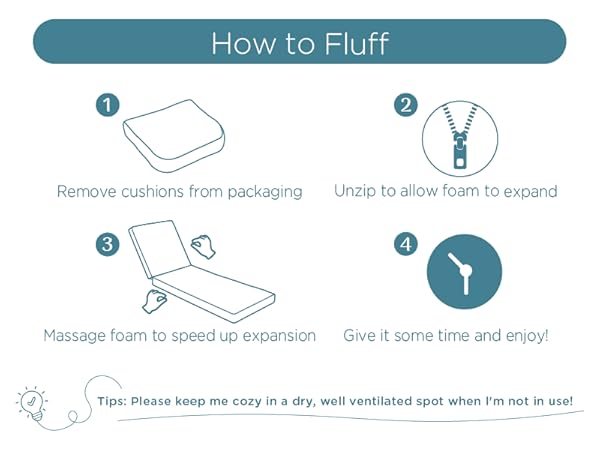 How to Fluff

1

Remove cushions from packaging

2

Unzip to allow foam to expand

3

Massage foam to speed up expansion

4

Give it some time and enjoy!

Tips: Please keep me cozy in a dry, well ventilated spot when I'm not in use!