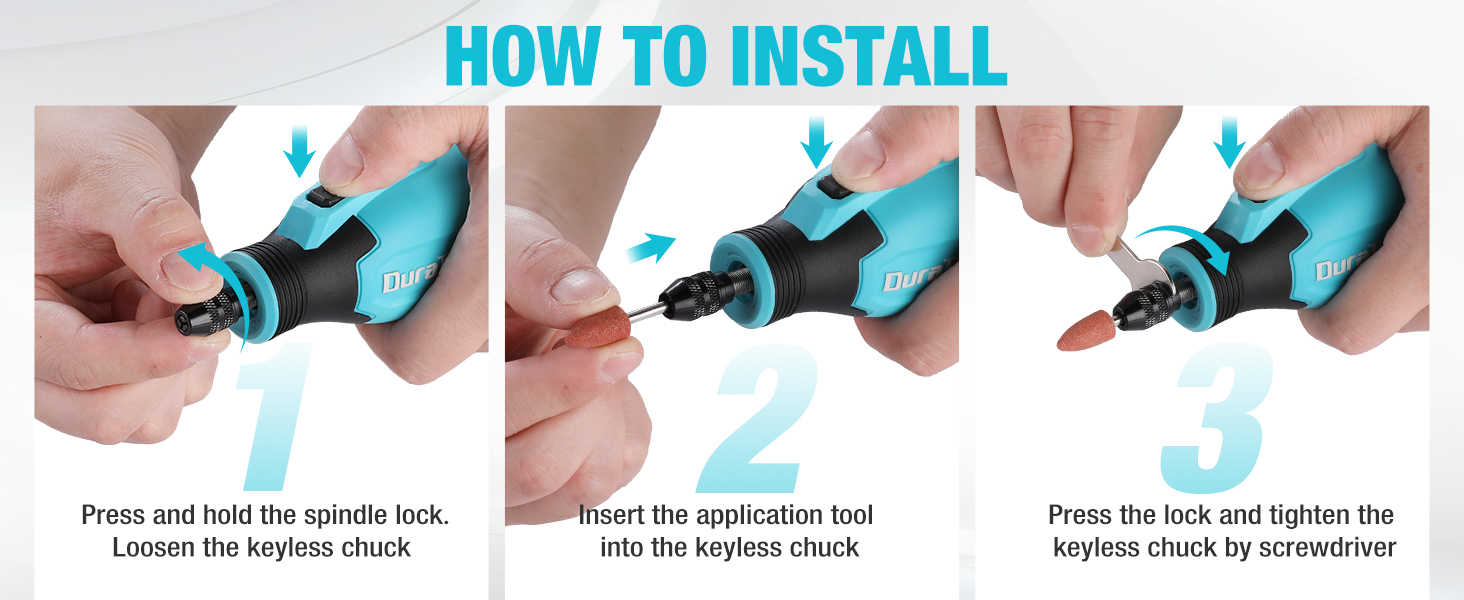 HOW TO INSTALL

Dura

1

Press and hold the spindle lock. Loosen the keyless chuck

Dura

2

Insert the application tool into the keyless chuck

Dura

3

Press the lock and tighten the keyless chuck by screwdriver