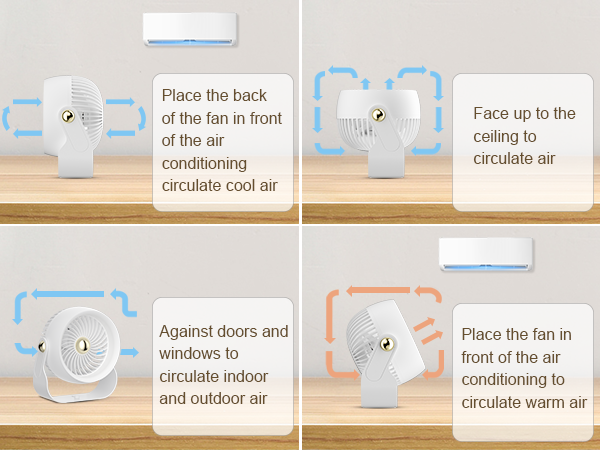 Place the back of the fan in front of the air conditioning circulate cool air

Face up to the ceiling to circulate air

Against doors and windows to circulate indoor and outdoor air

Place the fan in front of the air conditioning to circulate warm air