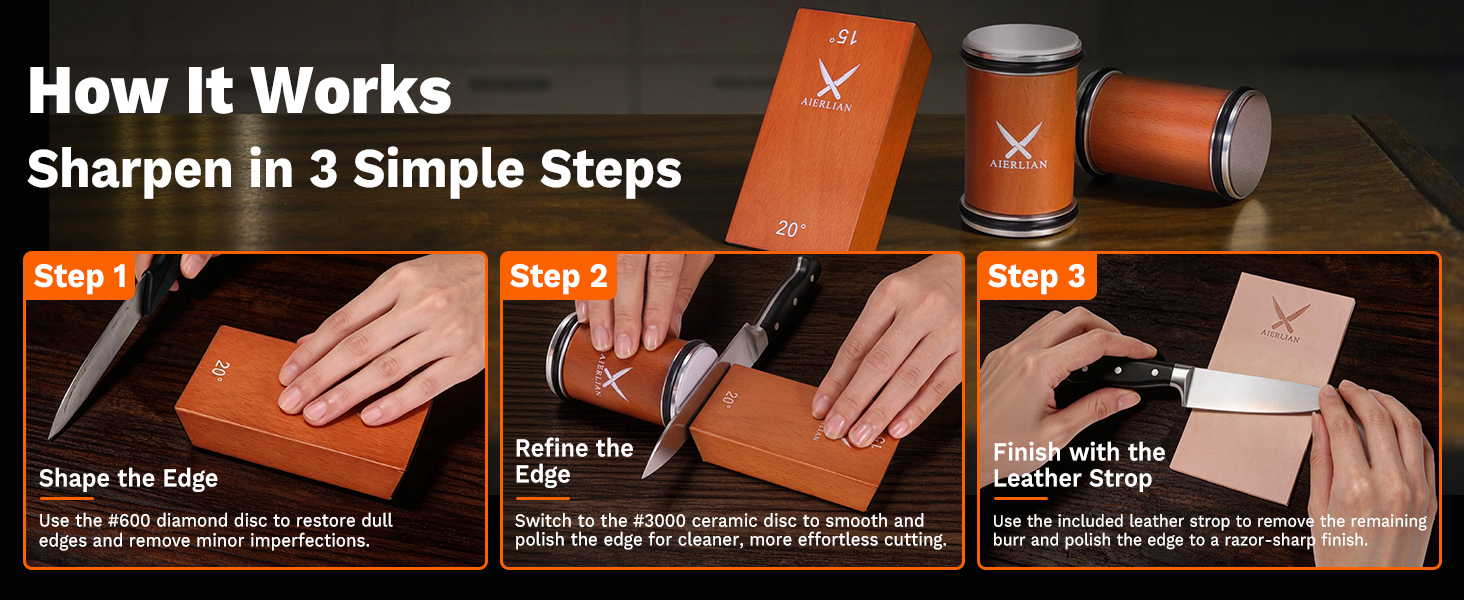 How It Works
Sharpen in 3 Simple Steps

15°
AIERLIAN
20°
AIERLIAN

Step 1
20°
Shape the Edge
Use the #600 diamond disc to restore dull edges and remove minor imperfections.

Step 2
AIERLIAN
20°
Refine the Edge
Switch to the #3000 ceramic disc to smooth and polish the edge for cleaner, more effortless cutting.

Step 3
AIERLIAN
Finish with the Leather Strop
Use the included leather strop to remove the remaining burr and polish the edge to a razor-sharp finish.