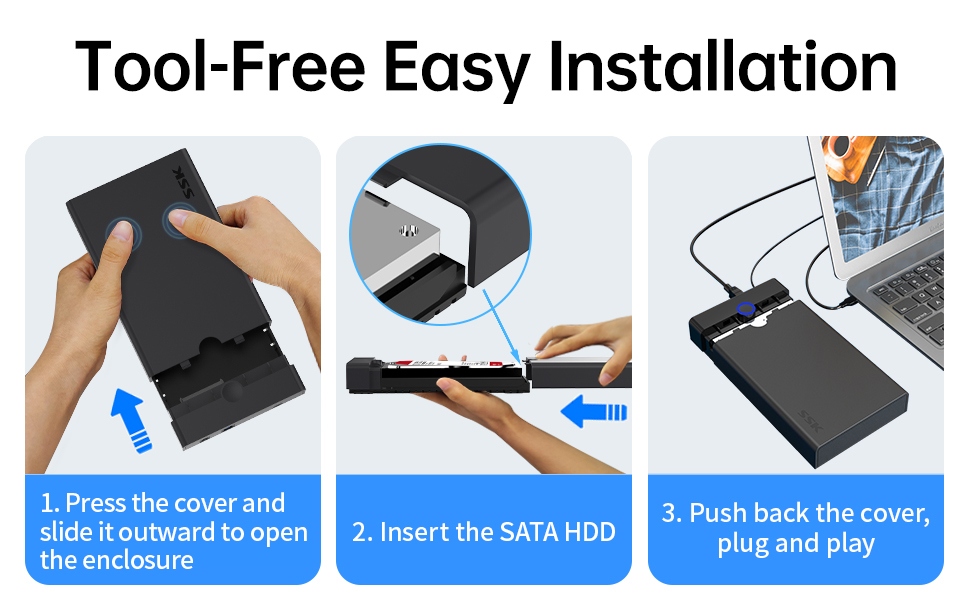 Tool-Free Easy Installation

SSK

1. Press the cover and slide it outward to open the enclosure

2. Insert the SATA HDD

SSK

3. Push back the cover, plug and play