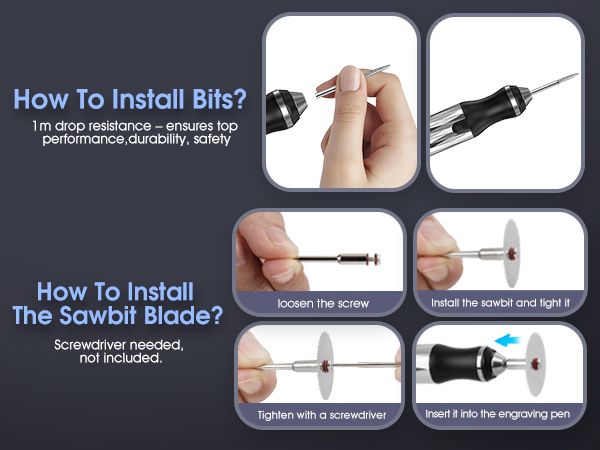 How To Install Bits?

1m drop resistance – ensures top performance,durability, safety

How To Install The Sawbit Blade?

Screwdriver needed, not included.

loosen the screw

Install the sawbit and tight it

Tighten with a screwdriver

Insert it into the engraving pen