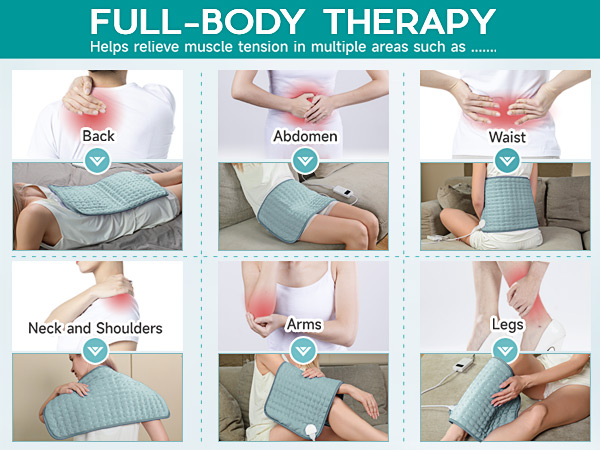 FULL-BODY THERAPY
Helps relieve muscle tension in multiple areas such as .......

Back

Abdomen

Waist

Neck and Shoulders

Arms

Legs