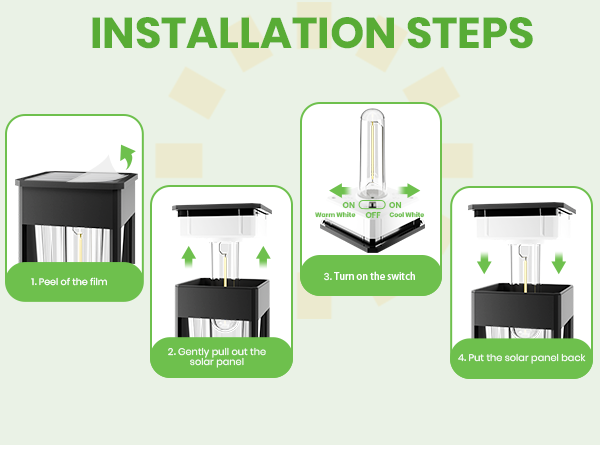 INSTALLATION STEPS

1. Peel of the film

2. Gently pull out the solar panel

ON
Warm White
OFF
ON
Cool White

3. Turn on the switch

4. Put the solar panel back