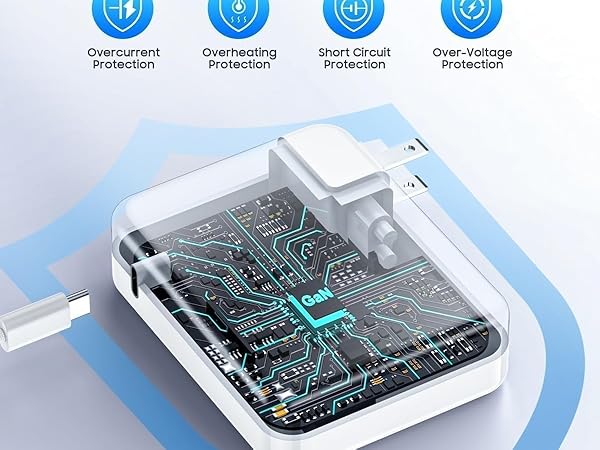 Overcurrent Protection

Overheating Protection

Short Circuit Protection

Over-Voltage Protection

GaN