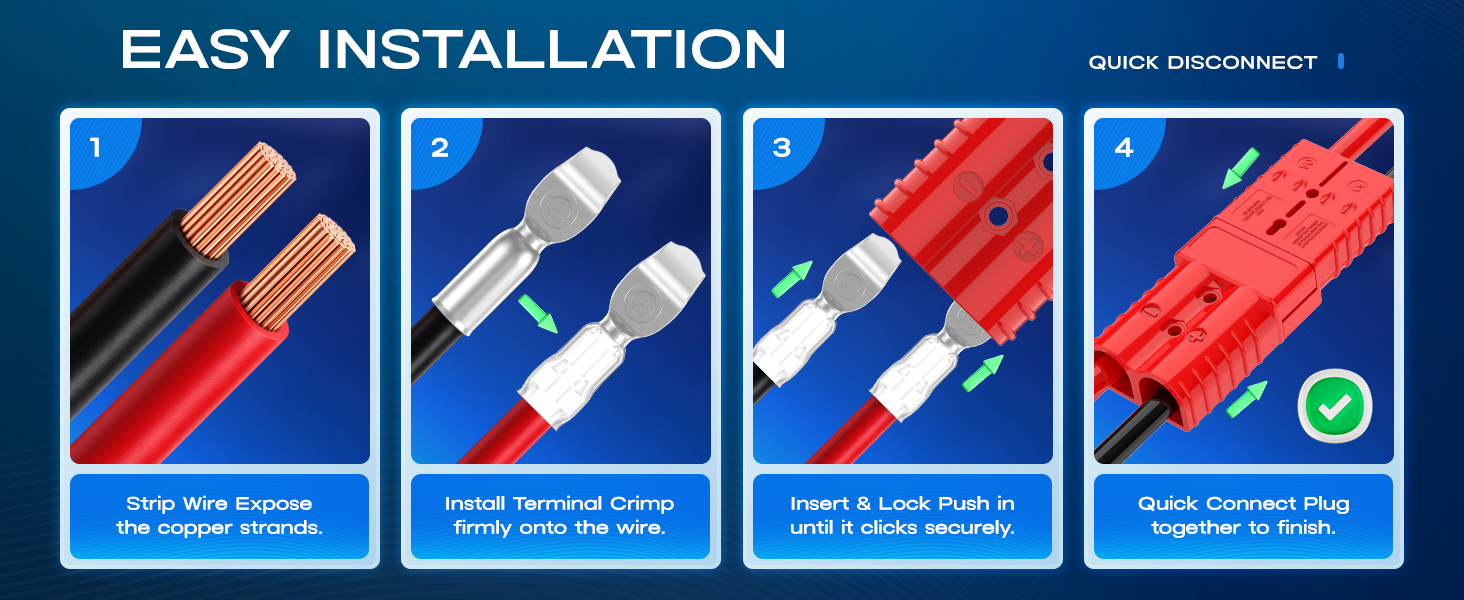 EASY INSTALLATION

QUICK DISCONNECT

1

Strip Wire Expose the copper strands.

2

Install Terminal Crimp firmly onto the wire.

3

Insert & Lock Push in until it clicks securely.

4

Quick Connect Plug together to finish.