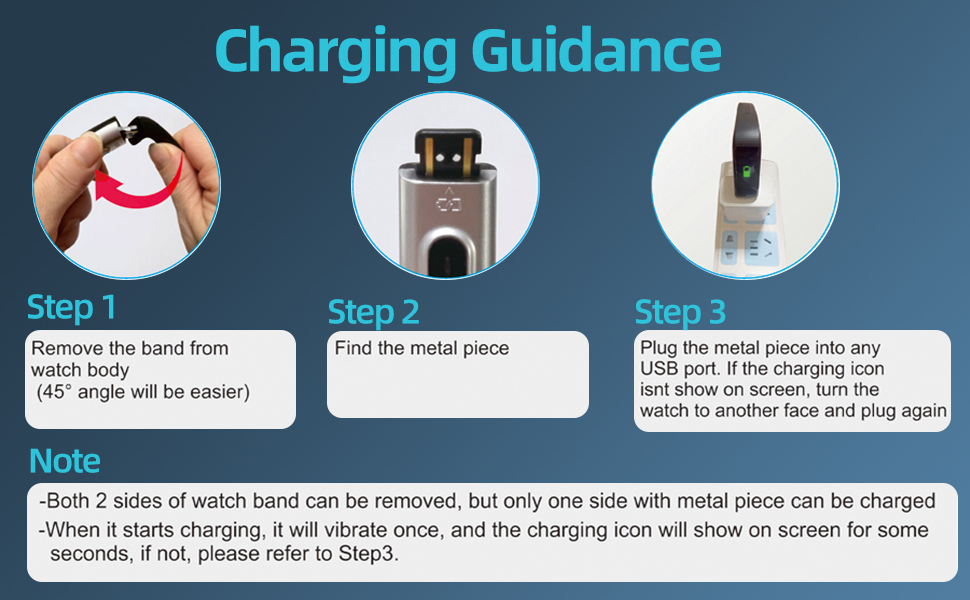 Charging Guidance

Step 1

Remove the band from watch body
(45° angle will be easier)

Step 2

Find the metal piece

Step 3

Plug the metal piece into any USB port. If the charging icon isnt show on screen, turn the watch to another face and plug again

Note

-Both 2 sides of watch band can be removed, but only one side with metal piece can be charged
-When it starts charging, it will vibrate once, and the charging icon will show on screen for some seconds, if not, please refer to Step3.