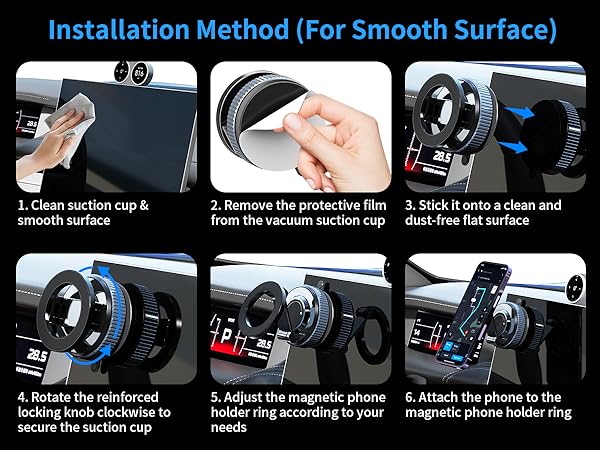 Installation Method (For Smooth Surface)

1. Clean suction cup & smooth surface

2. Remove the protective film from the vacuum suction cup

3. Stick it onto a clean and dust-free flat surface

4. Rotate the reinforced locking knob clockwise to secure the suction cup

5. Adjust the magnetic phone holder ring according to your needs

6. Attach the phone to the magnetic phone holder ring