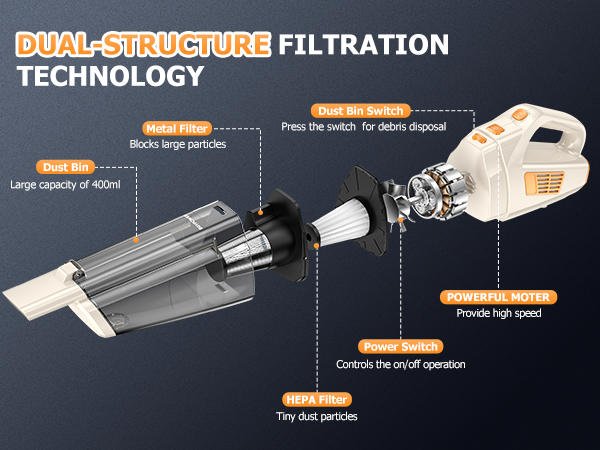 DUAL-STRUCTURE FILTRATION TECHNOLOGY

Dust Bin Switch
Press the switch for debris disposal

Metal Filter
Blocks large particles

Dust Bin
Large capacity of 400ml

POWERFUL MOTER
Provide high speed

Power Switch
Controls the on/off operation

HEPA Filter
Tiny dust particles