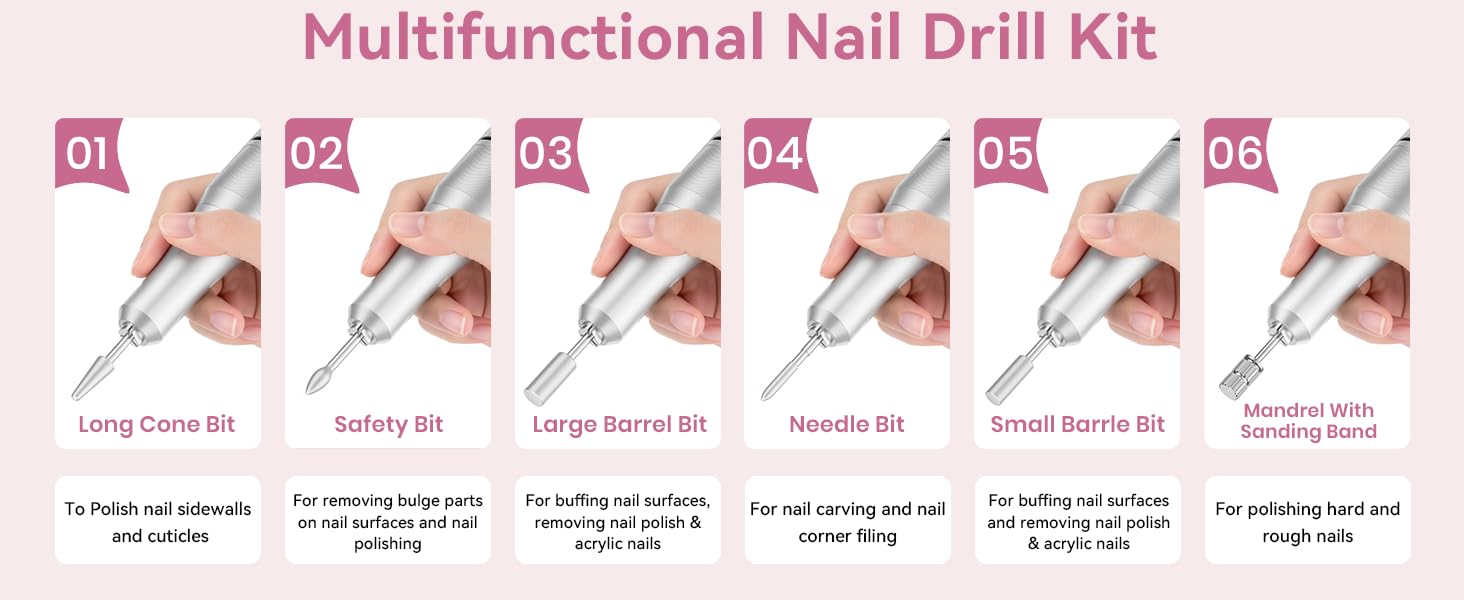 Multifunctional Nail Drill Kit

01
Long Cone Bit
To Polish nail sidewalls and cuticles

02
Safety Bit
For removing bulge parts on nail surfaces and nail polishing

03
Large Barrel Bit
For buffing nail surfaces, removing nail polish & acrylic nails

04
Needle Bit
For nail carving and nail corner filing

05
Small Barrle Bit
For buffing nail surfaces and removing nail polish & acrylic nails

06
Mandrel With Sanding Band
For polishing hard and rough nails