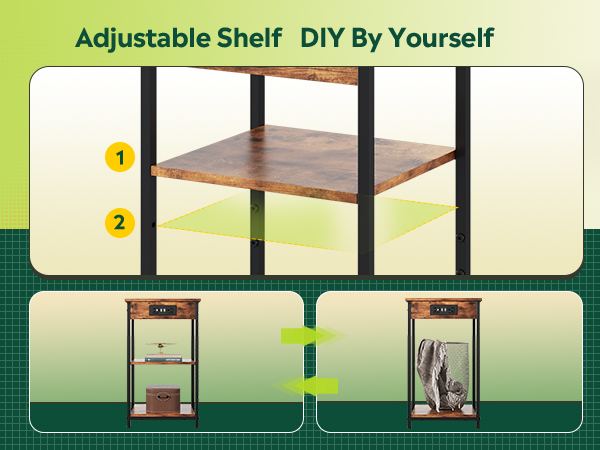 Adjustable Shelf DIY By Yourself

1

2