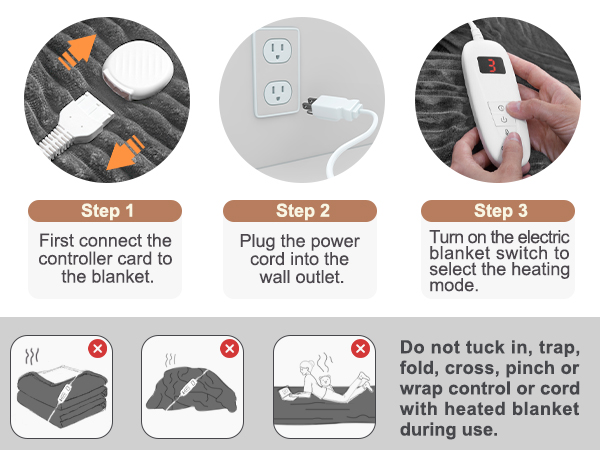 3

Step 1

First connect the controller card to the blanket.

Step 2

Plug the power cord into the wall outlet.

Step 3

Turn on the electric blanket switch to select the heating mode.

Do not tuck in, trap, fold, cross, pinch or wrap control or cord with heated blanket during use.