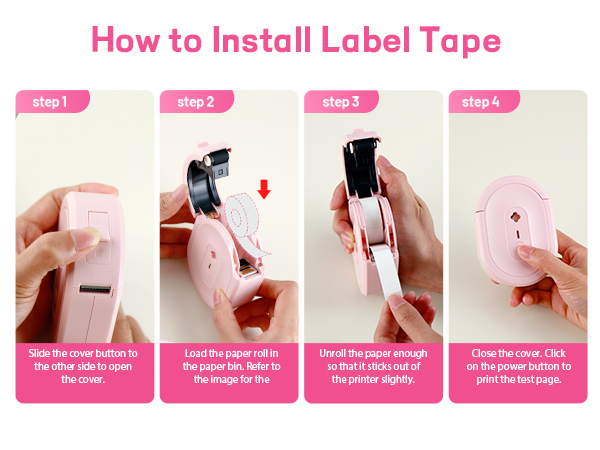 How to Install Label Tape

step 1

Slide the cover button to the other side to open the cover.

step 2

Load the paper roll in the paper bin. Refer to the image for the

step 3

Unroll the paper enough so that it sticks out of the printer slightly.

step 4

Close the cover. Click on the power button to print the test page.