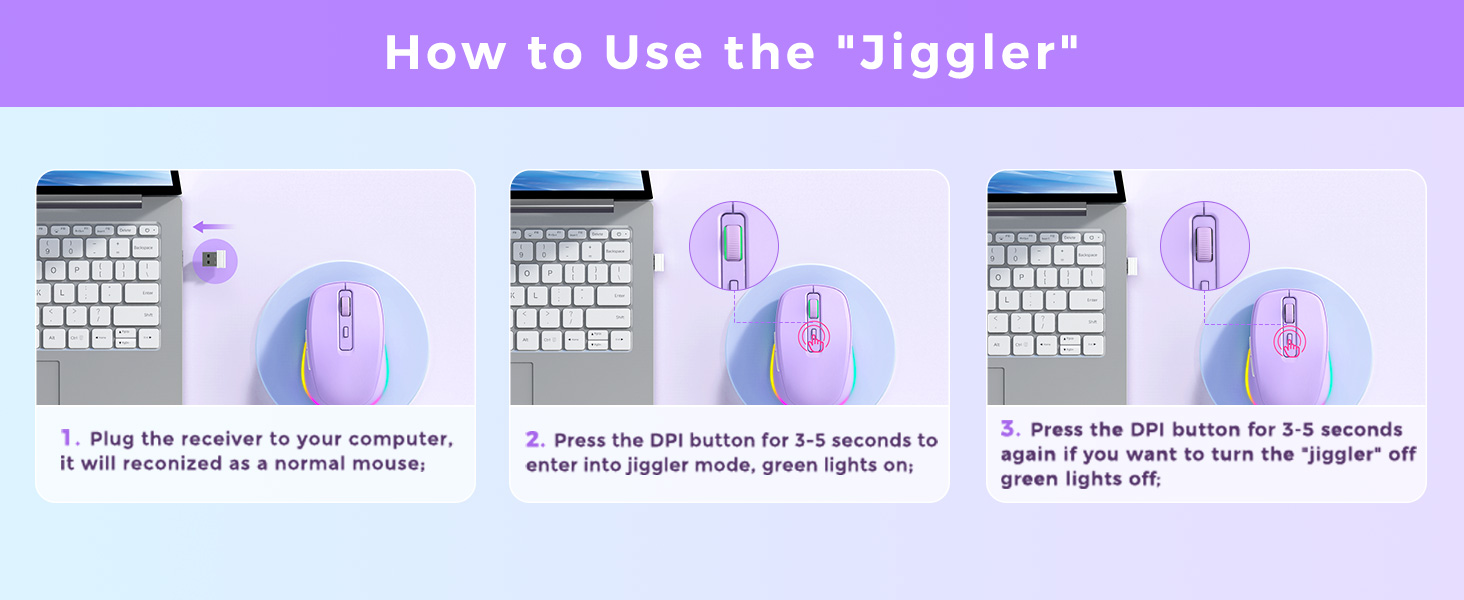 How to Use the "Jiggler"

1. Plug the receiver to your computer, it will reconized as a normal mouse;

2. Press the DPI button for 3-5 seconds to enter into jiggler mode, green lights on;

3. Press the DPI button for 3-5 seconds again if you want to turn the "jiggler" off green lights off;