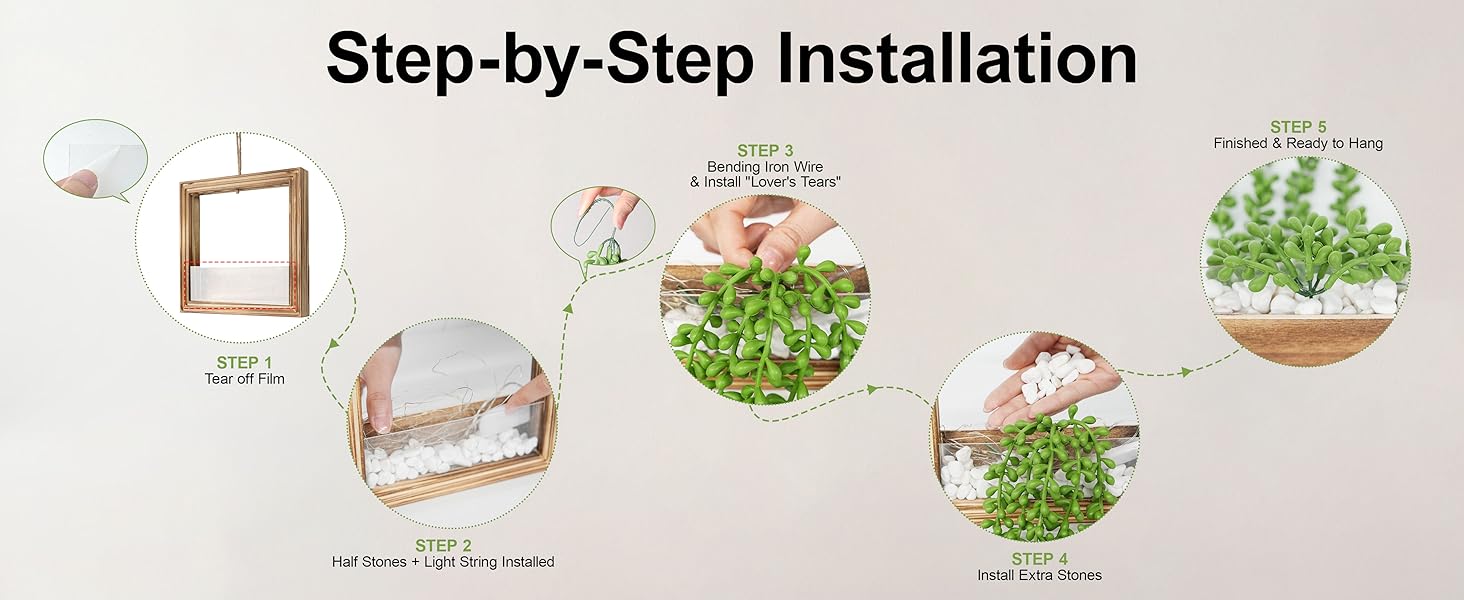 Step-by-Step Installation

STEP 1
Tear off Film

STEP 2
Half Stones + Light String Installed

STEP 3
Bending Iron Wire & Install "Lover's Tears"

STEP 4
Install Extra Stones

STEP 5
Finished & Ready to Hang