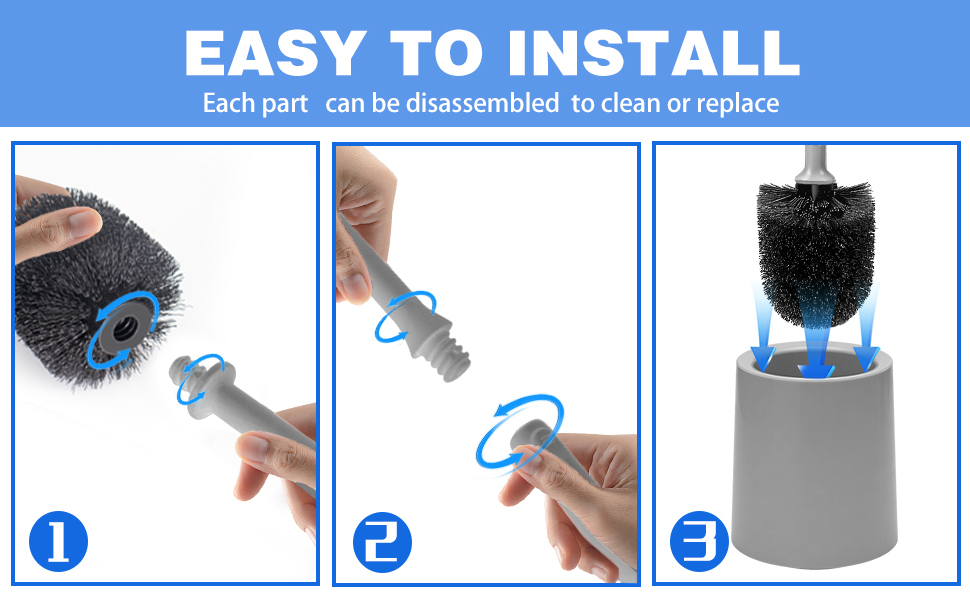 EASY TO INSTALL
Each part can be disassembled to clean or replace

1

2

3