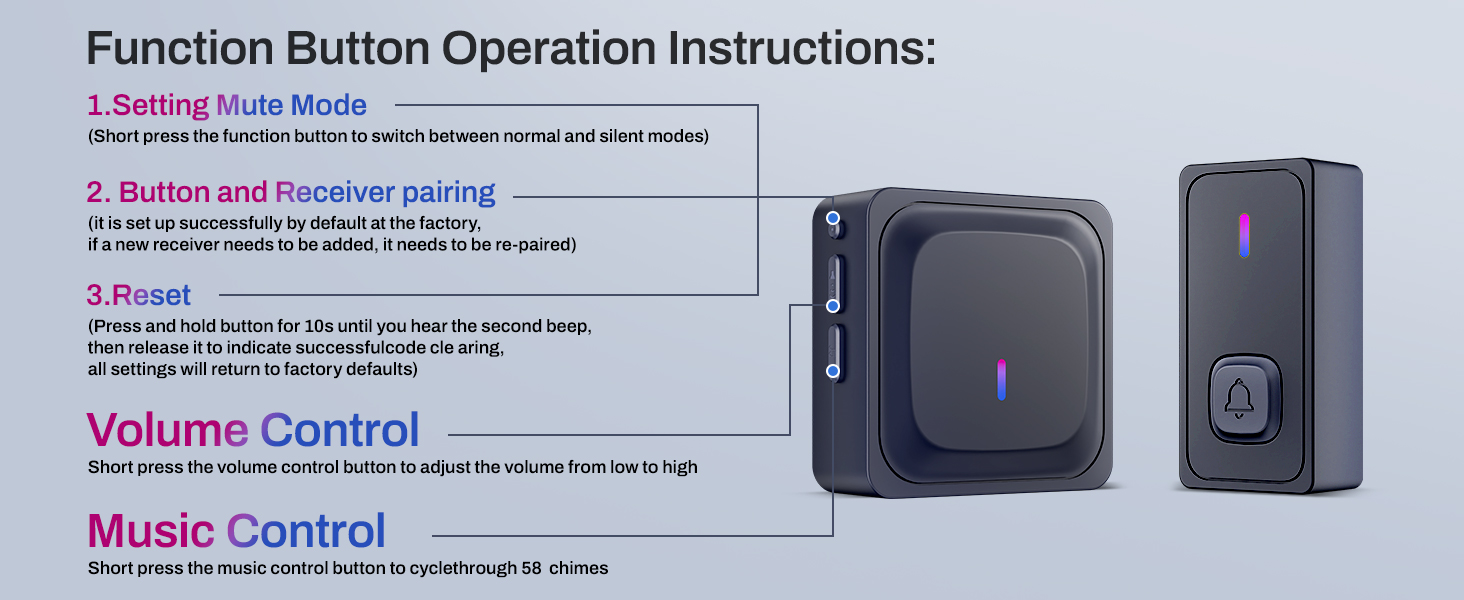 Function Button Operation Instructions:

1.Setting Mute Mode
(Short press the function button to switch between normal and silent modes)

2. Button and Receiver pairing
(it is set up successfully by default at the factory, if a new receiver needs to be added, it needs to be re-paired)

3.Reset
(Press and hold button for 10s until you hear the second beep, then release it to indicate successfulcode cle aring, all settings will return to factory defaults)

Volume Control
Short press the volume control button to adjust the volume from low to high

Music Control
Short press the music control button to cyclethrough 58 chimes