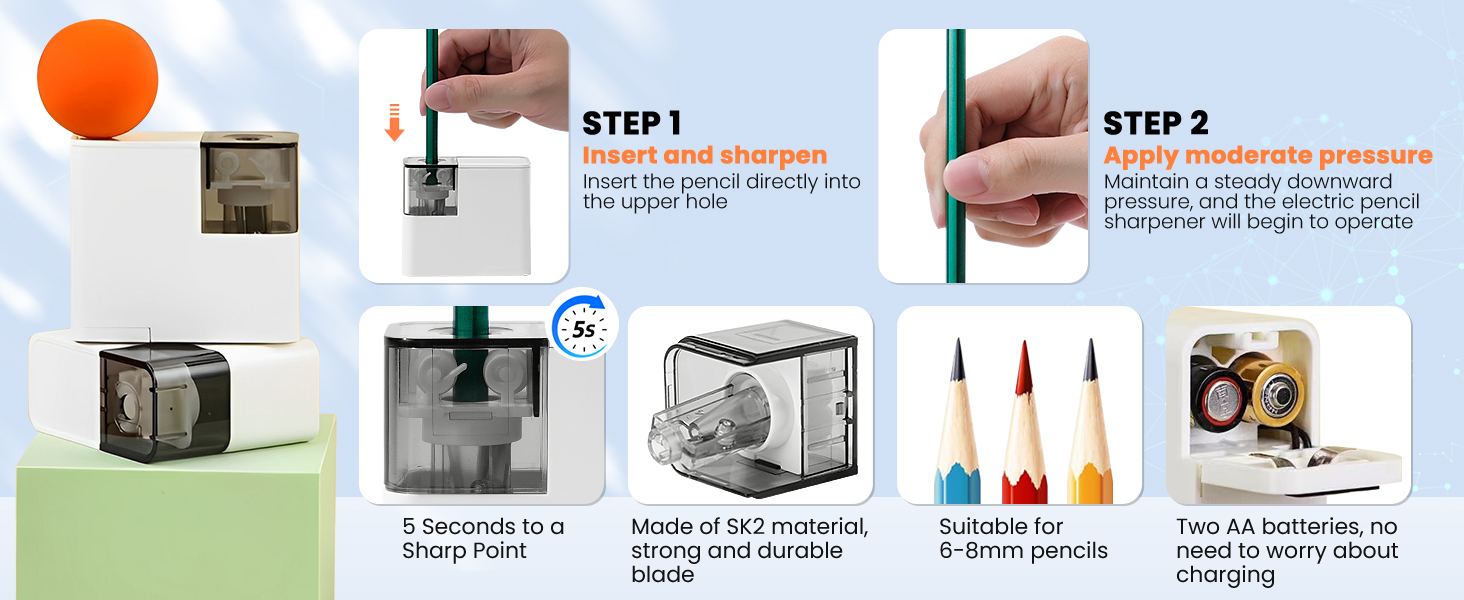 STEP 1
Insert and sharpen
Insert the pencil directly into the upper hole

STEP 2
Apply moderate pressure
Maintain a steady downward pressure, and the electric pencil sharpener will begin to operate

5s

5 Seconds to a Sharp Point

Made of SK2 material, strong and durable blade

Suitable for 6-8mm pencils

Two AA batteries, no need to worry about charging