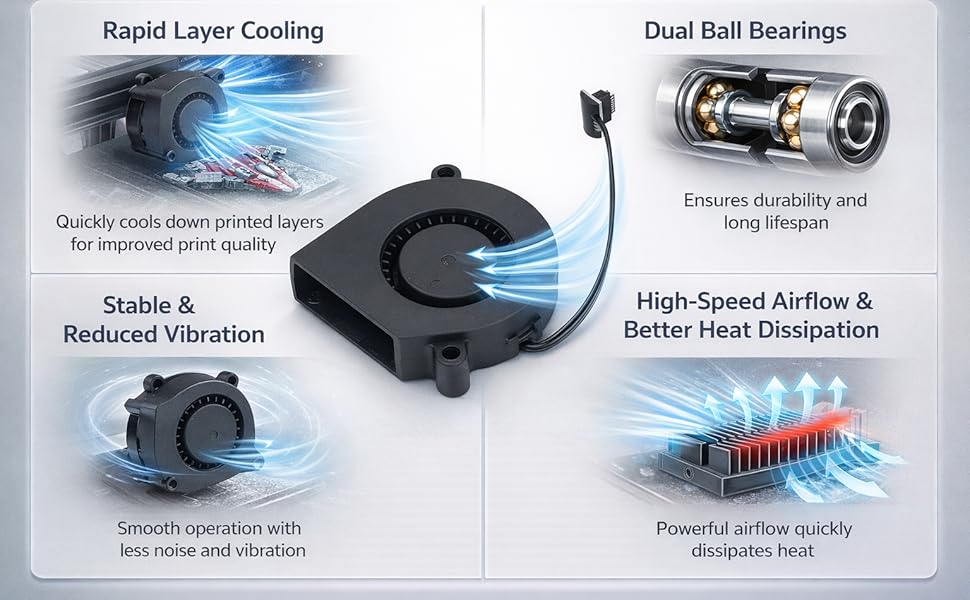 Rapid Layer Cooling

Quickly cools down printed layers for improved print quality

Dual Ball Bearings

Ensures durability and long lifespan

Stable & Reduced Vibration

Smooth operation with less noise and vibration

High-Speed Airflow & Better Heat Dissipation

Powerful airflow quickly dissipates heat