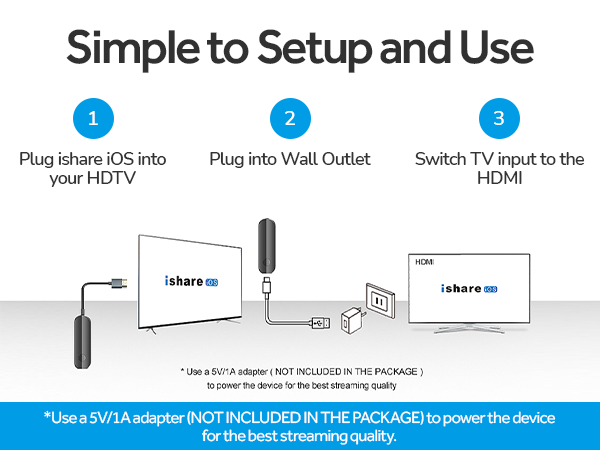 Simple to Setup and Use

1

Plug ishare iOS into your HDTV

2

Plug into Wall Outlet

3

Switch TV input to the HDMI

ishare iOS

HDMI

ishare iOS

* Use a 5V/1A adapter ( NOT INCLUDED IN THE PACKAGE ) to power the device for the best streaming quality

*Use a 5V/1A adapter (NOT INCLUDED IN THE PACKAGE) to power the device for the best streaming quality.