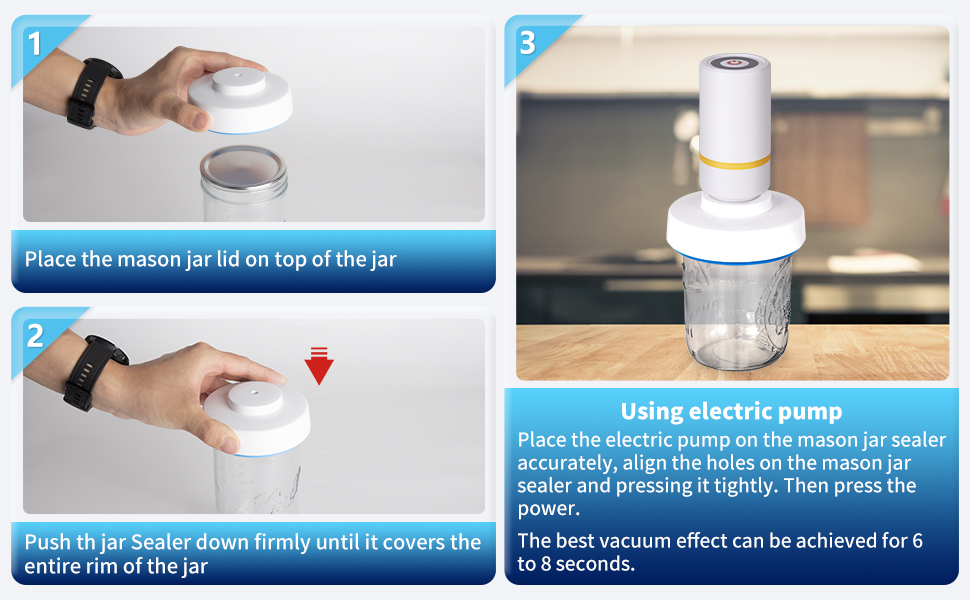 1

Place the mason jar lid on top of the jar

2

Push th jar Sealer down firmly until it covers the entire rim of the jar

3

Using electric pump

Place the electric pump on the mason jar sealer accurately, align the holes on the mason jar sealer and pressing it tightly. Then press the power.

The best vacuum effect can be achieved for 6 to 8 seconds.