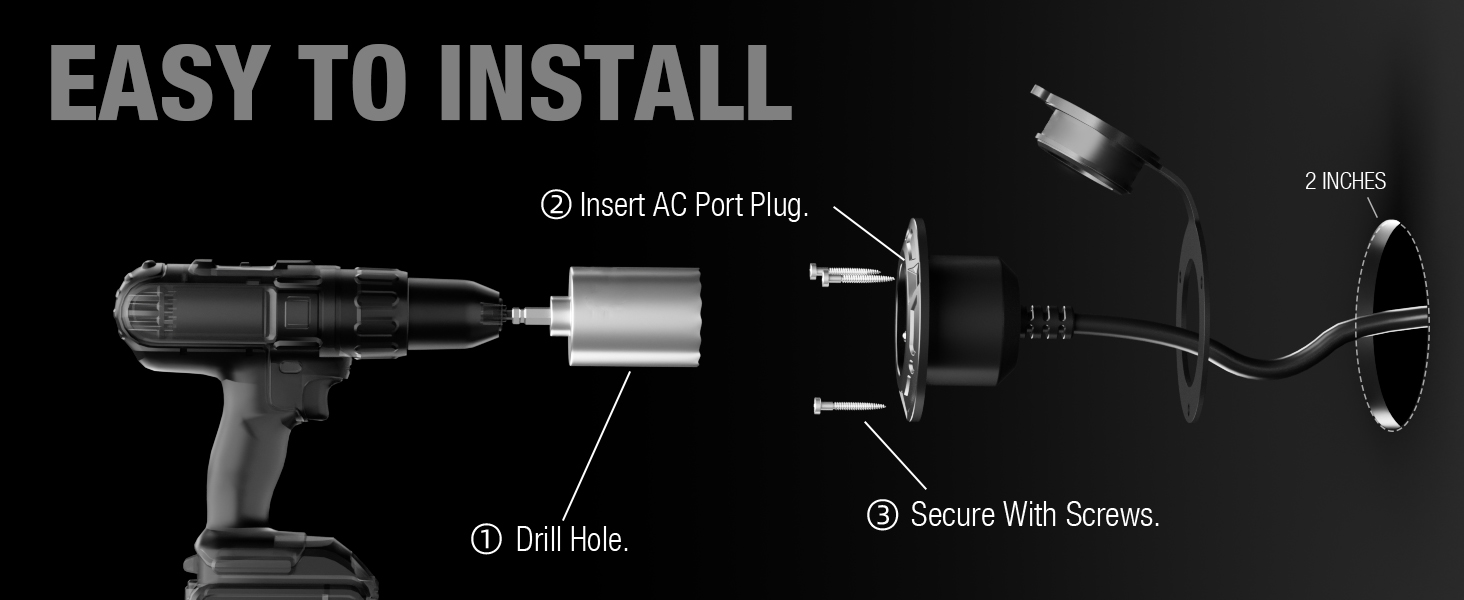 EASY TO INSTALL

② Insert AC Port Plug.

2 INCHES

① Drill Hole.

③ Secure With Screws.