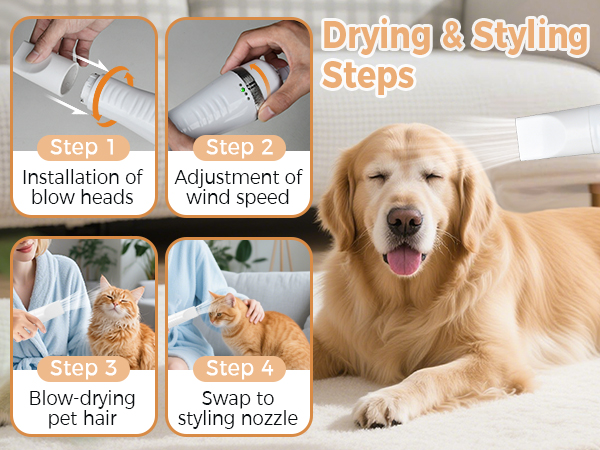 Drying & Styling Steps

Step 1
Installation of blow heads

Step 2
Adjustment of wind speed

Step 3
Blow-drying pet hair

Step 4
Swap to styling nozzle