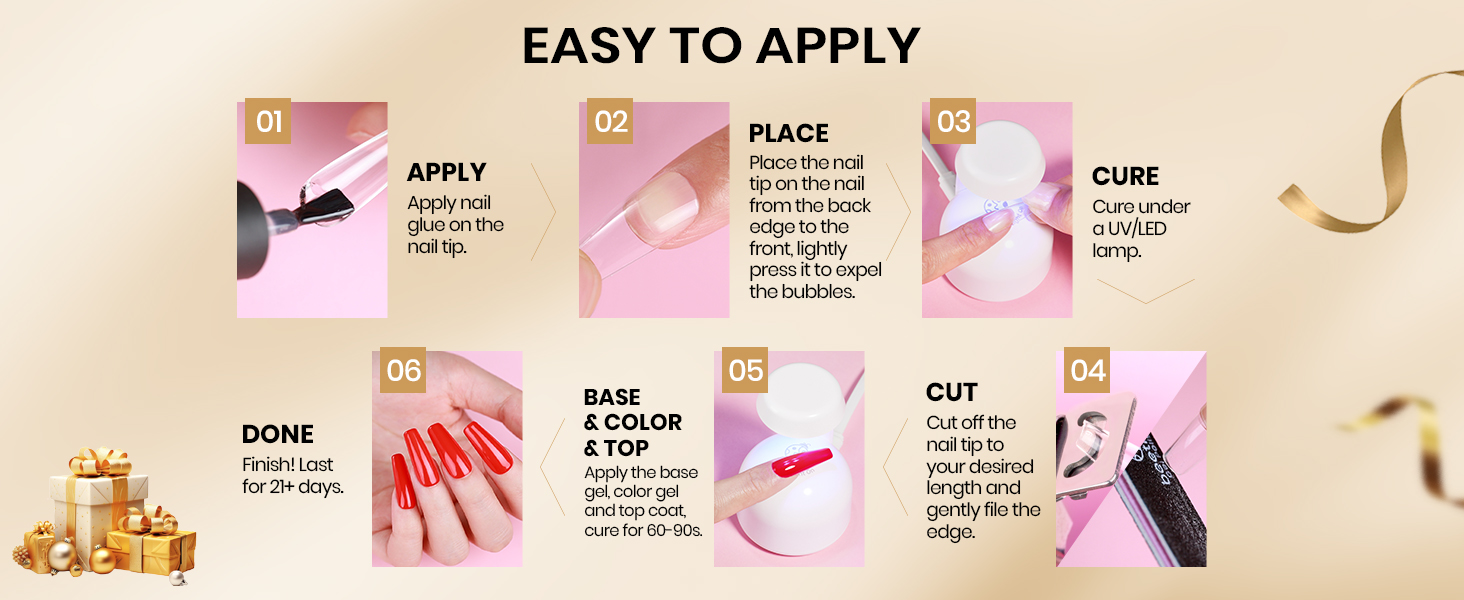 EASY TO APPLY

01

APPLY
Apply nail glue on the nail tip.

02

PLACE
Place the nail tip on the nail from the back edge to the front, lightly press it to expel the bubbles.

03

CURE
Cure under a UV/LED lamp.

04

CUT
Cut off the nail tip to your desired length and gently file the edge.

05

BASE & COLOR & TOP
Apply the base gel, color gel and top coat, cure for 60-90s.

06

DONE
Finish! Last for 21+ days.