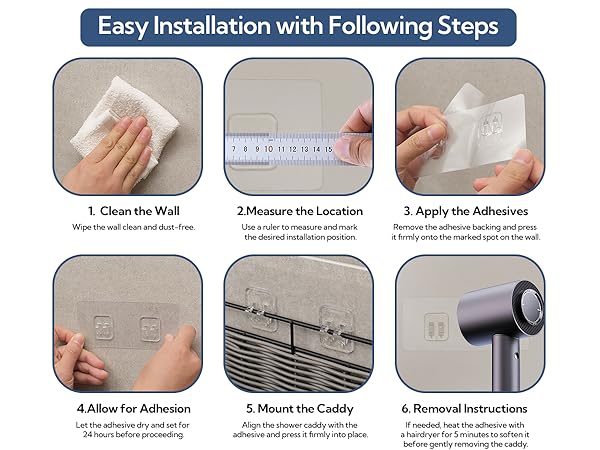 Easy Installation with Following Steps

7 8 9 10 11 12 13 14 15

1. Clean the Wall
Wipe the wall clean and dust-free.

2.Measure the Location
Use a ruler to measure and mark the desired installation position.

3. Apply the Adhesives
Remove the adhesive backing and press it firmly onto the marked spot on the wall.

4.Allow for Adhesion
Let the adhesive dry and set for 24 hours before proceeding.

5. Mount the Caddy
Align the shower caddy with the adhesive and press it firmly into place.

6. Removal Instructions
If needed, heat the adhesive with a hairdryer for 5 minutes to soften it before gently removing the caddy.