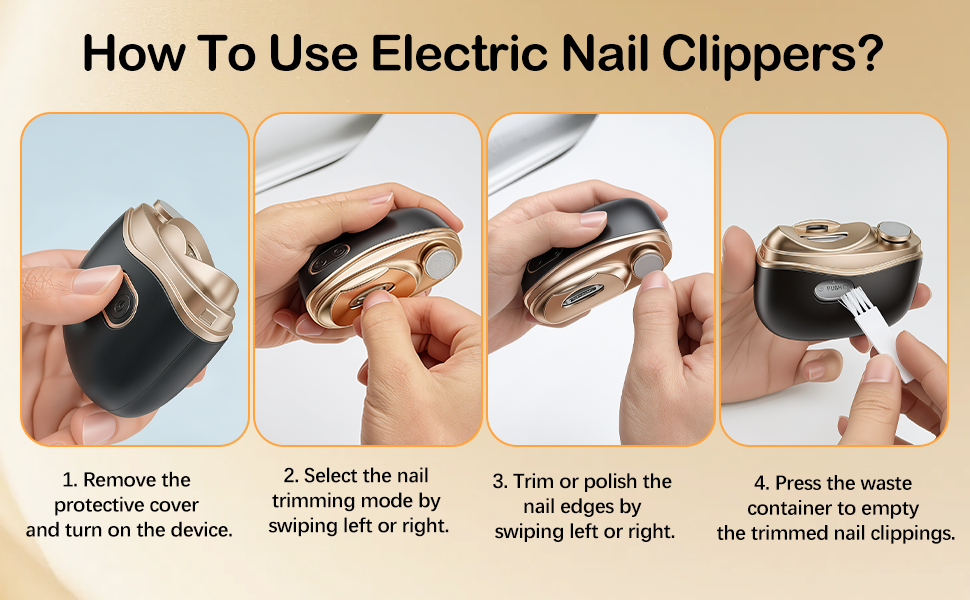 How To Use Electric Nail Clippers?

PUSH

1. Remove the protective cover and turn on the device.

2. Select the nail trimming mode by swiping left or right.

3. Trim or polish the nail edges by swiping left or right.

4. Press the waste container to empty the trimmed nail clippings.