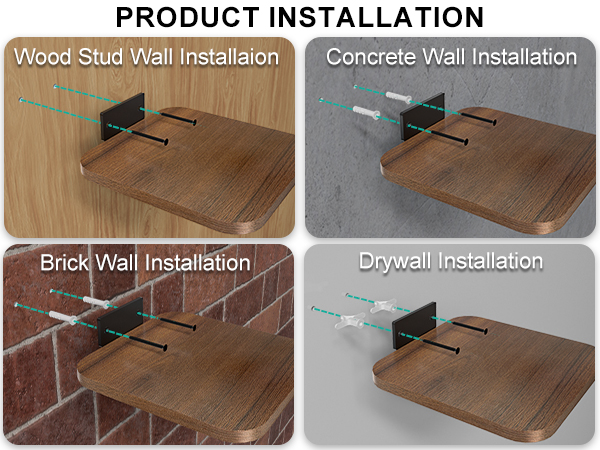 PRODUCT INSTALLATION

Wood Stud Wall Installaion

Concrete Wall Installation

Brick Wall Installation

Drywall Installation