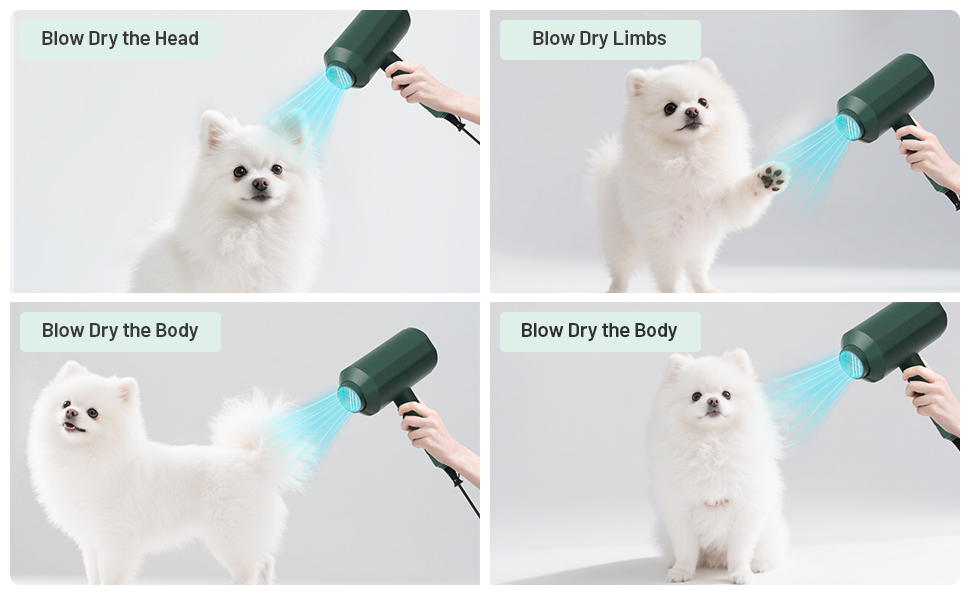 Blow Dry the Head

Blow Dry Limbs

Blow Dry the Body

Blow Dry the Body