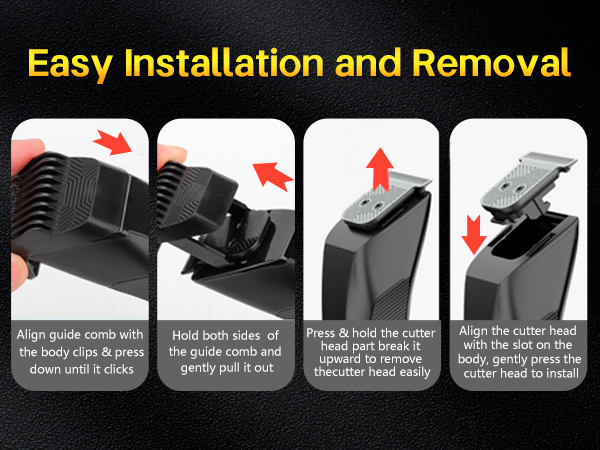 Easy Installation and Removal

Align guide comb with the body clips & press down until it clicks

Hold both sides of the guide comb and gently pull it out

Press & hold the cutter head part break it upward to remove thecutter head easily

Align the cutter head with the slot on the body, gently press the cutter head to install