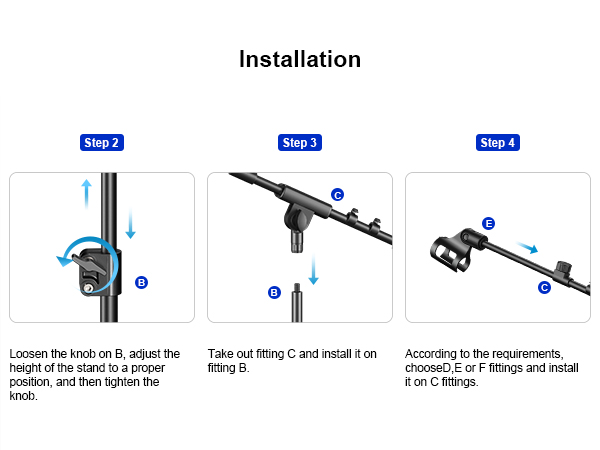 Installation

Step 2

B

Loosen the knob on B, adjust the height of the stand to a proper position, and then tighten the knob.

Step 3

C

B

Take out fitting C and install it on fitting B.

Step 4

E

C

According to the requirements, chooseD,E or F fittings and install it on C fittings.