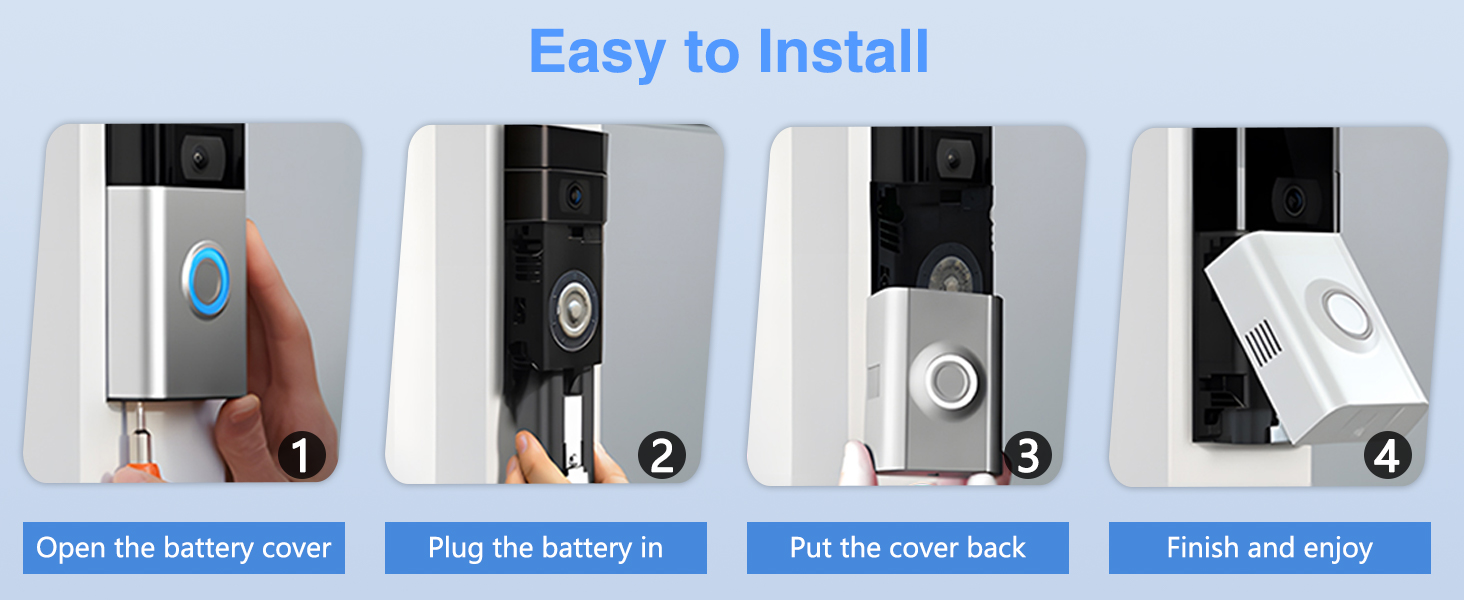 Easy to Install

1

Open the battery cover

2

Plug the battery in

3

Put the cover back

4

Finish and enjoy